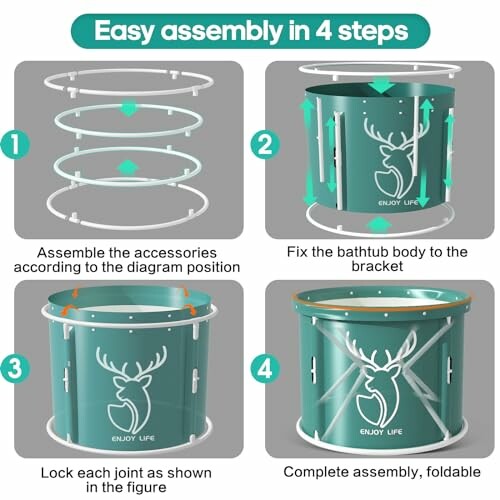 Easy assembly in 4 steps

1

Assemble the accessories according to the diagram position

2

ENJOY LIFE

Fix the bathtub body to the bracket

3

ENJOY LIFE

Lock each joint as shown in the figure

4

ENJOY LIFE

Complete assembly, foldable