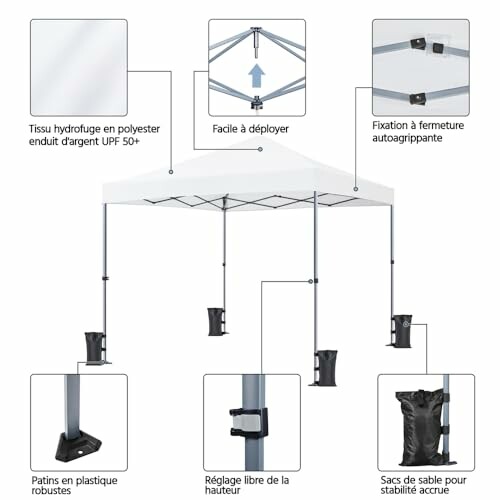 Tissu hydrofuge en polyester enduit d'argent UPF 50+

Facile à déployer

Fixation à fermeture autoagrippante

Patins en plastique robustes

Réglage libre de la hauteur

Sacs de sable pour stabilité accrue